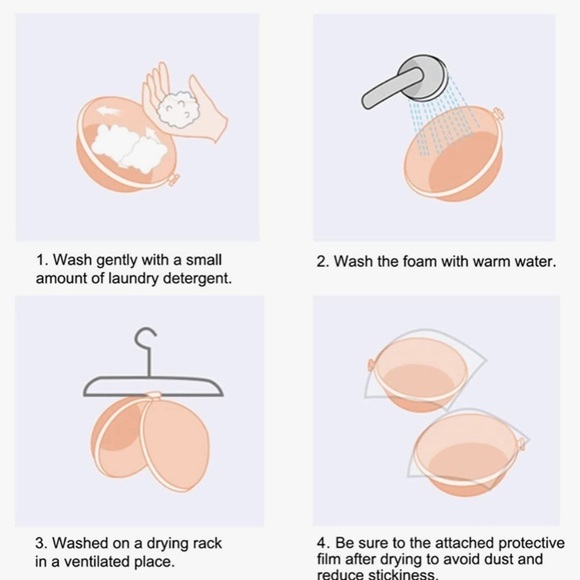 1. Wash gently with a small amount of laundry detergent.

2. Wash the foam with warm water.

3. Washed on a drying rack in a ventilated place.

4. Be sure to the attached protective film after drying to avoid dust and reduce stickiness.